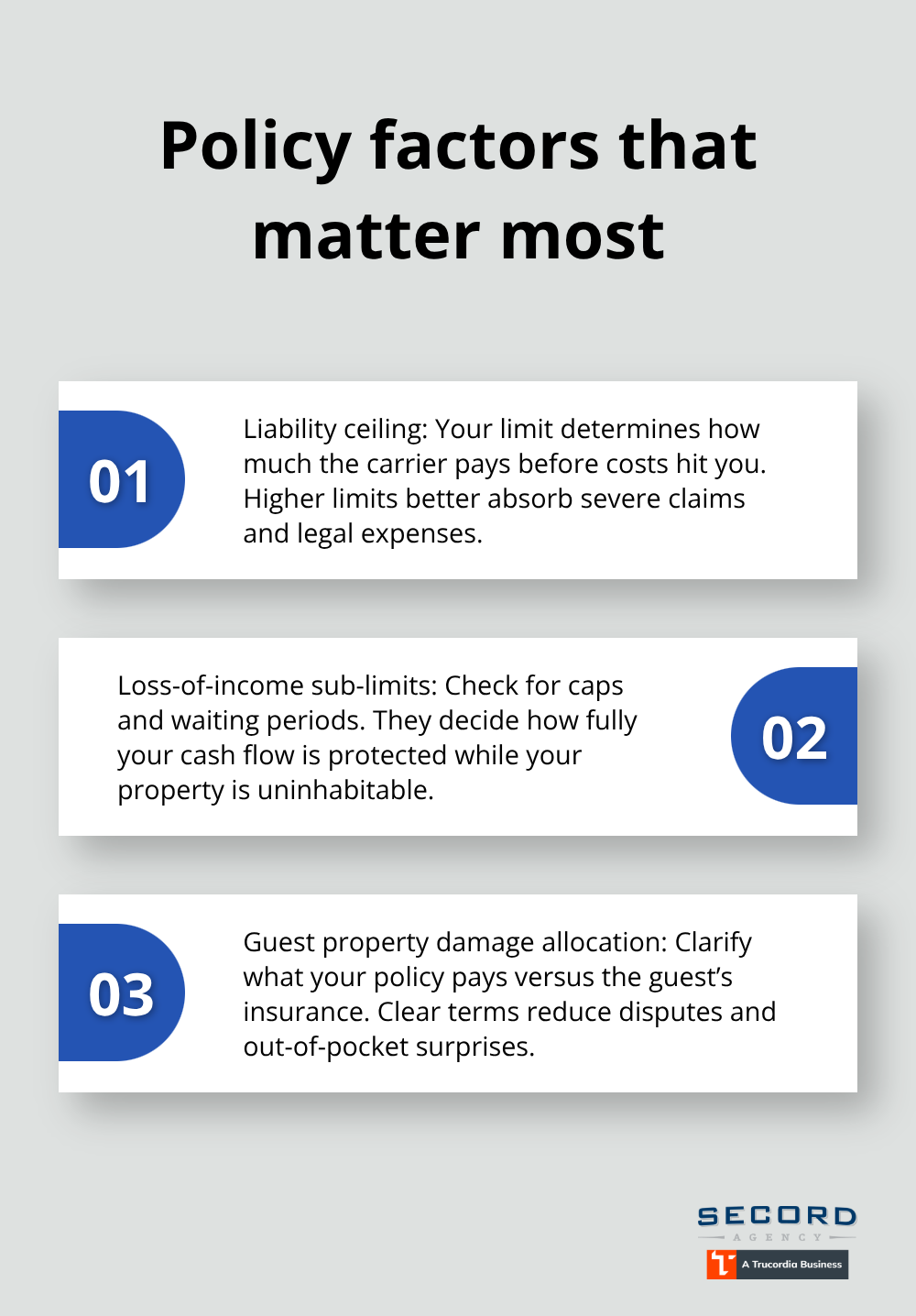 Policy factors that matter most

01

Liability ceiling: Your limit determines how much the carrier pays before costs hit you. Higher limits better absorb severe claims and legal expenses.

Loss-of-income sub-limits: Check for caps and waiting periods. They decide how fully your cash flow is protected while your property is uninhabitable.

02

03

Guest property damage allocation: Clarify what your policy pays versus the guest's insurance. Clear terms reduce disputes and out-of-pocket surprises.

SECORD
AGENCY
A Trucordia Business