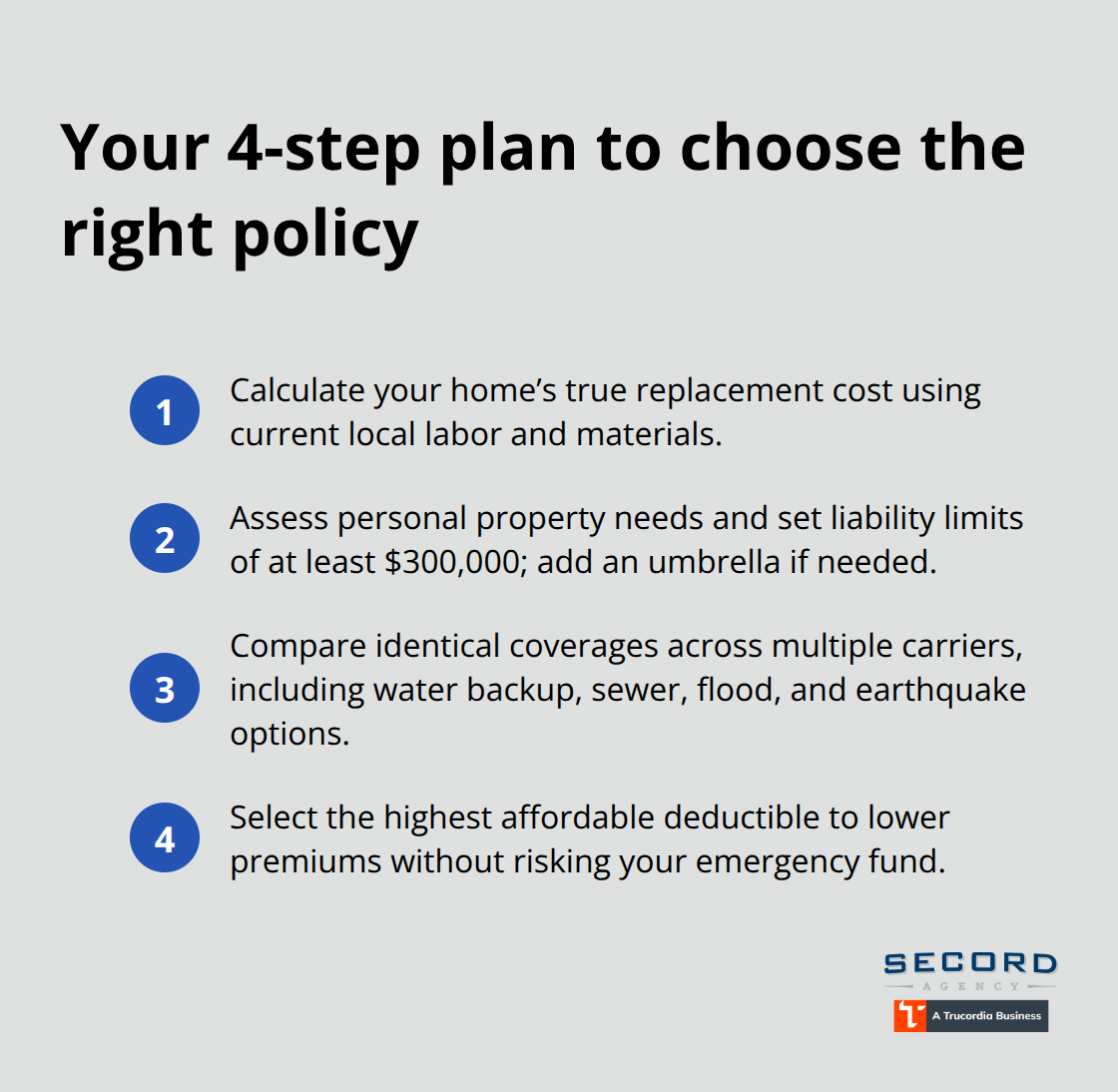 Your 4-step plan to choose the right policy

1 Calculate your home's true replacement cost using current local labor and materials.

2 Assess personal property needs and set liability limits of at least \$300,000; add an umbrella if needed.

3 Compare identical coverages across multiple carriers, including water backup, sewer, flood, and earthquake options.

4 Select the highest affordable deductible to lower premiums without risking your emergency fund.

SECORD
AGENCY
A Trucordia Business